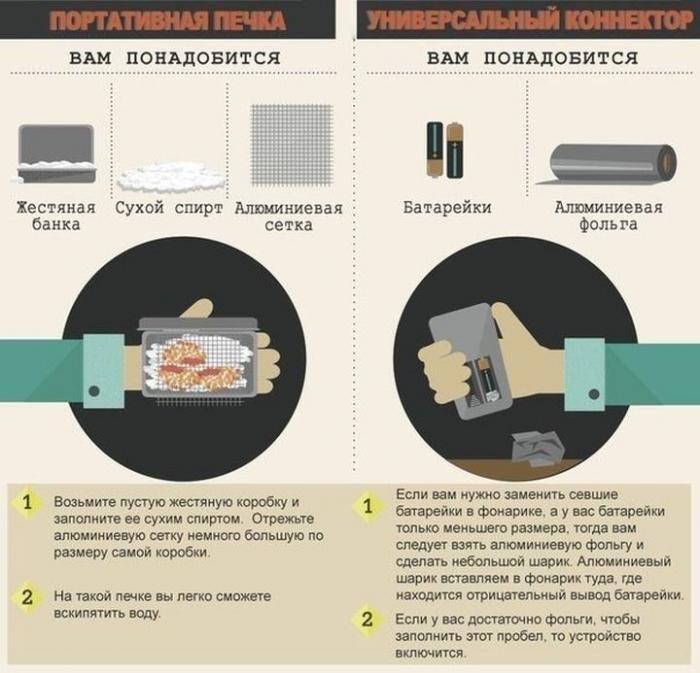 ПОРТАТИВНАЯ ПЕЧКА

ВАМ ПОНАДОБИТСЯ

Жестяная банка

Сухой спирт

Алюминиевая сетка

1 Возьмите пустую жестяную коробку и заполните ее сухим спиртом. Отрежьте алюминиевую сетку немного большую по размеру самой коробки.

2 На такой печке вы легко сможете вскипятить воду.

УНИВЕРСАЛЬНЫЙ КОННЕКТОР

ВАМ ПОНАДОБИТСЯ

Батарейки

Алюминиевая фольга

1 Если вам нужно заменить севшие батарейки в фонарике, а у вас батарейки только меньшего размера, тогда вам следует взять алюминиевую фольгу и сделать небольшой шарик. Алюминиевый шарик вставляем в фонарик туда, где находится отрицательный вывод батарейки.

2 Если у вас достаточно фольги, чтобы заполнить этот пробел, то устройство включится.