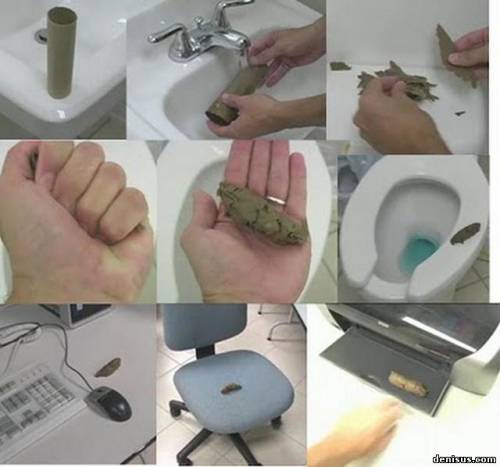 denisus.com